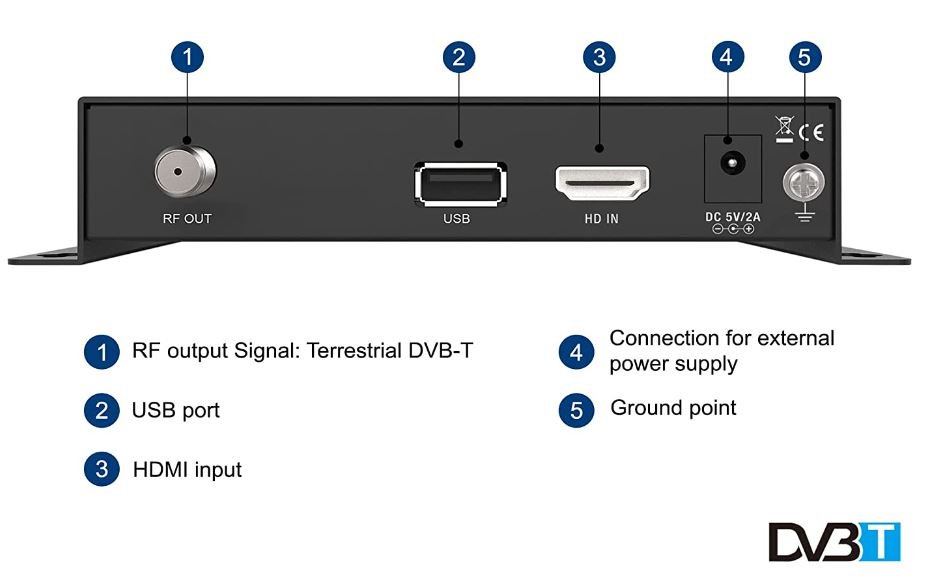 1 2 3 4 5

CE

RF OUT

USB

HD IN

DC 5V/2A

1 RF output Signal: Terrestrial DVB-T

2 USB port

3 HDMI input

4 Connection for external power supply

5 Ground point

DVB T